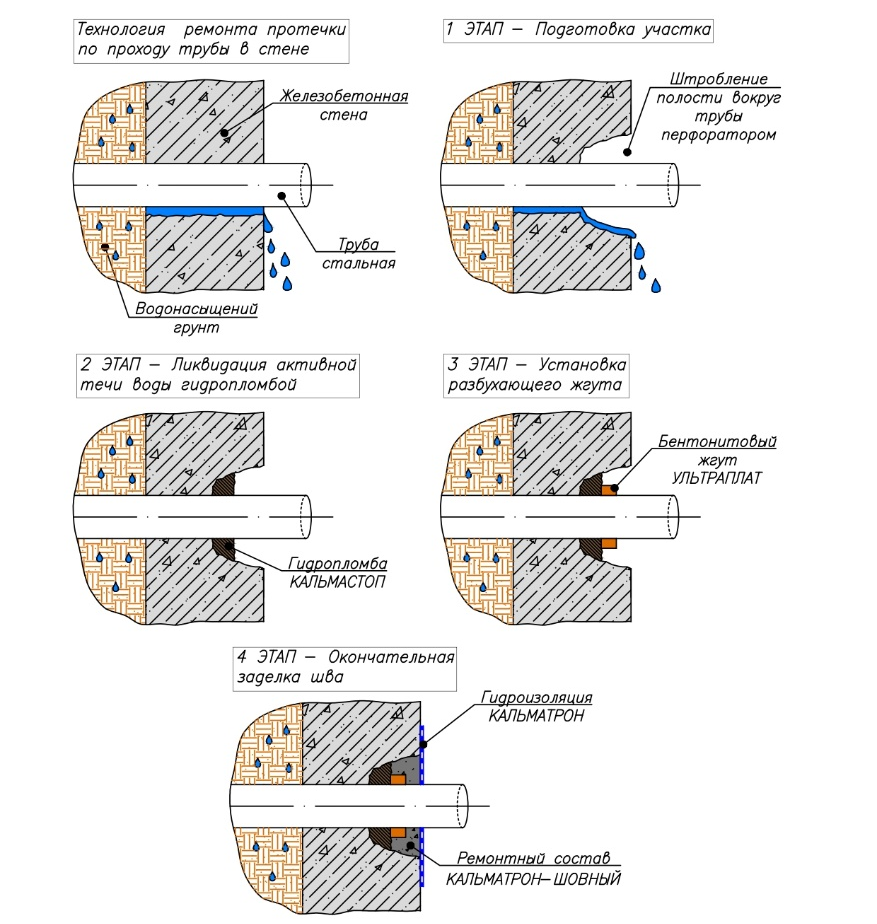 Технология ремонта протечки по проходу трубы в стене

Железобетонная стена

Труба стальная

Водонасыщений грунт

1 ЭТАП — Подготовка участка

Штробление полости вокруг трубы перфоратором

2 ЭТАП — Ликвидация активной течи воды гидропломбой

Гидропломба КАЛЬМАСТОП

3 ЭТАП — Установка разбухающего жгута

Бентонитовый жгут УЛЬТРАПЛАТ

4 ЭТАП — Окончательная заделка шва

Гидроизоляция КАЛЬМАТРОН

Ремонтный состав КАЛЬМАТРОН—ШОВНЫЙ